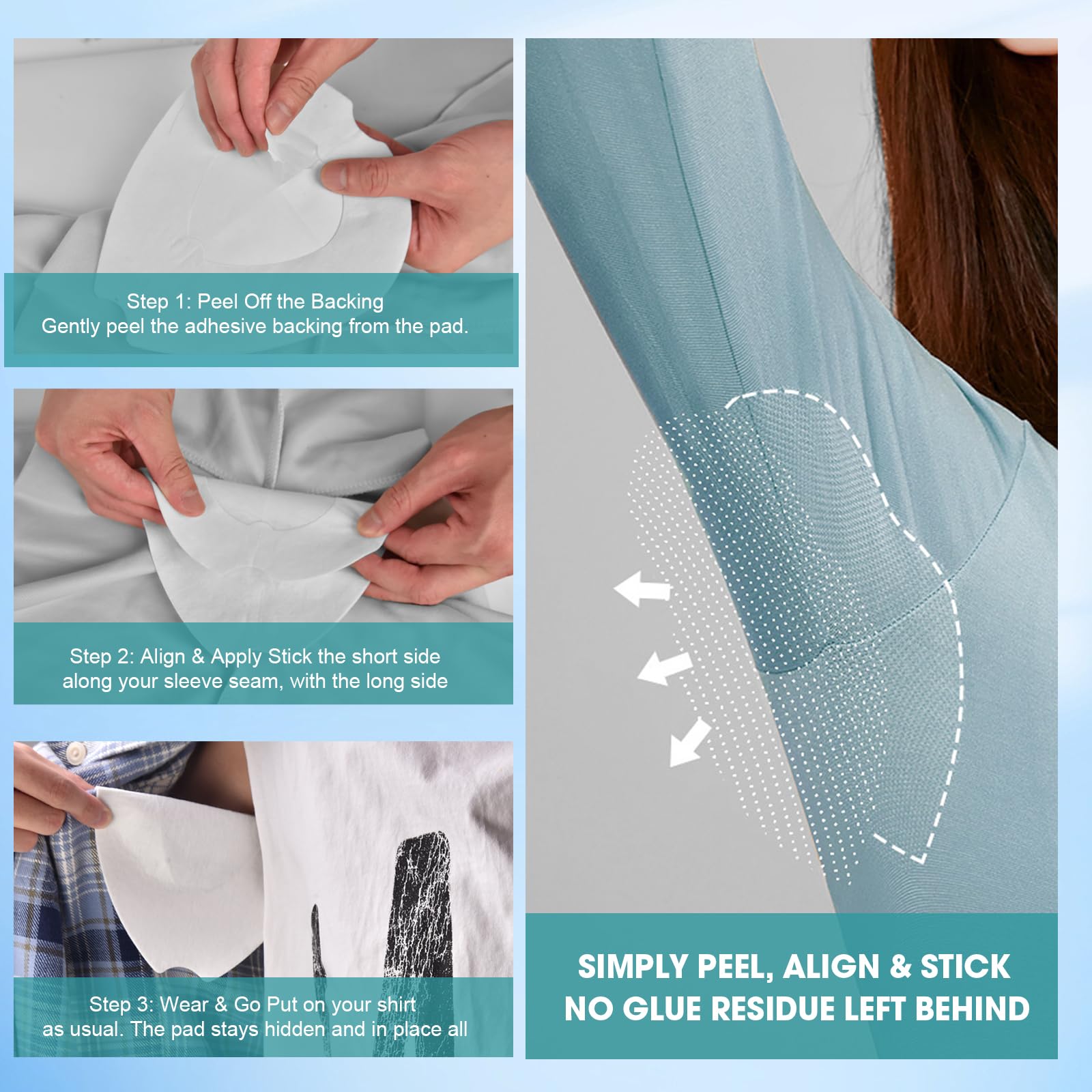 Step 1: Peel Off the Backing
Gently peel the adhesive backing from the pad.

Step 2: Align & Apply Stick the short side along your sleeve seam, with the long side

Step 3: Wear & Go Put on your shirt as usual. The pad stays hidden and in place all

SIMPLY PEEL, ALIGN & STICK
NO GLUE RESIDUE LEFT BEHIND